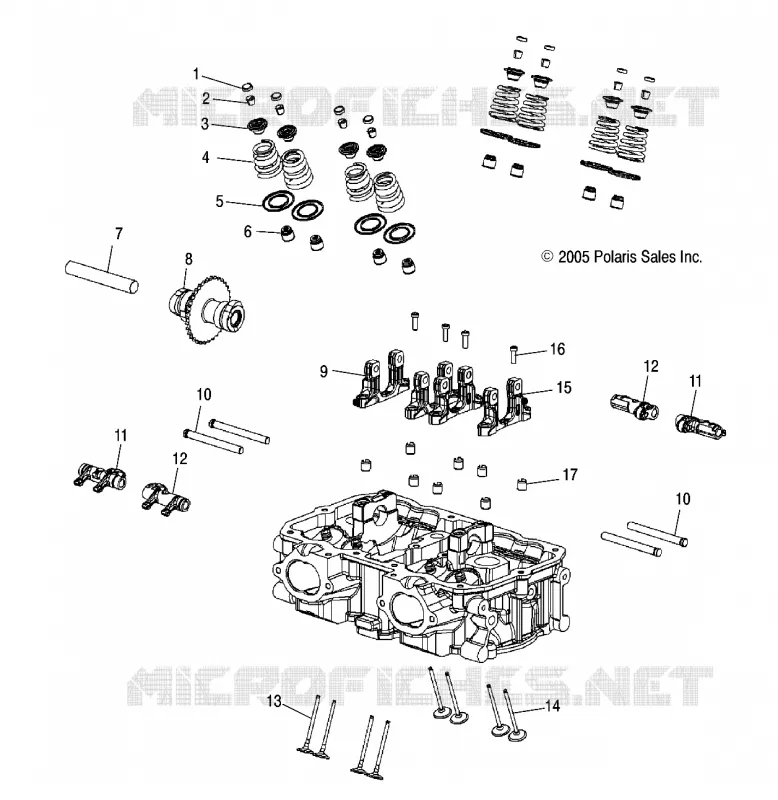 MICROFICHES.NET

1
2
3
4
5
6
7
8

© 2005 Polaris Sales Inc.

16
9
15
12
11
10
11
12
17
10

MICROFICHES.NET

13
14