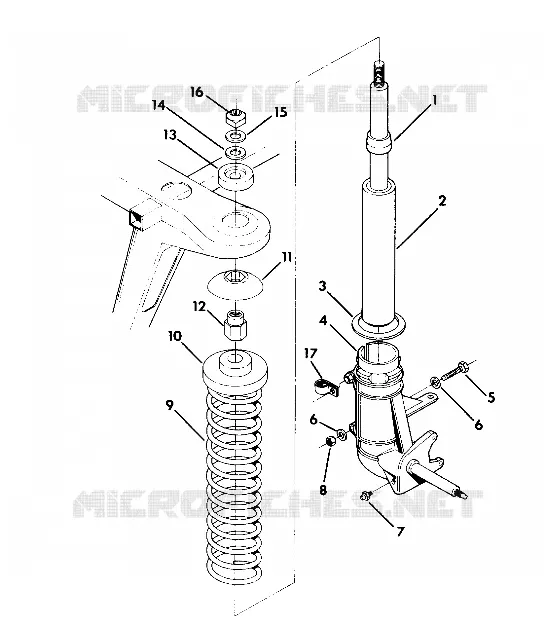 MICROFICHES.NET

16
14
15
13
1
2
11
3
12
4
10
17
5
6
9
6
8
7

MICROFICHES.NET