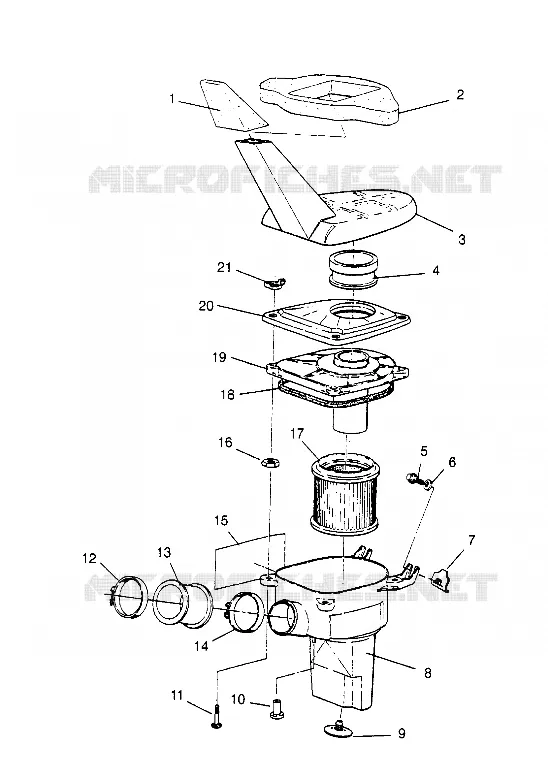 1
2
MICROFICHES.NET
3
21
4
20
19
18
16
17
5
6
15
7
12
13
MICROFICHES.NET
14
8
11
10
9